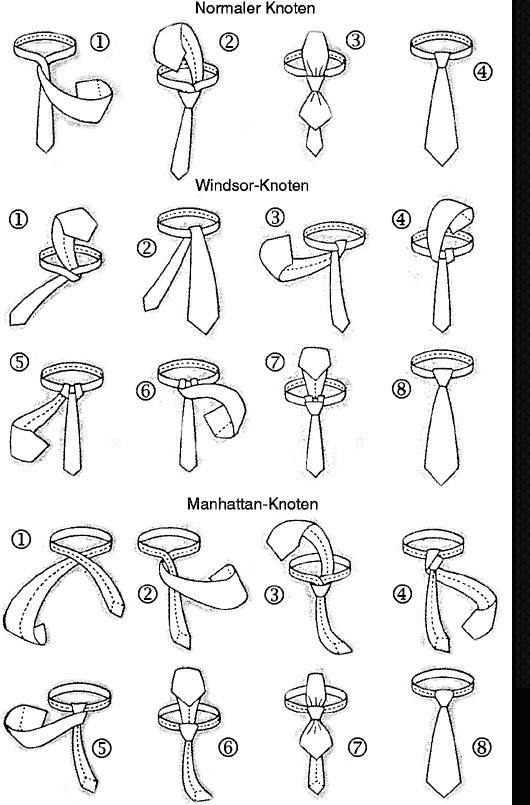 Normaler Knoten

①
②
③
④

Windsor-Knoten

①
②
③
④
⑤
⑥
⑦
⑧

Manhattan-Knoten

①
②
③
④
⑤
⑥
⑦
⑧